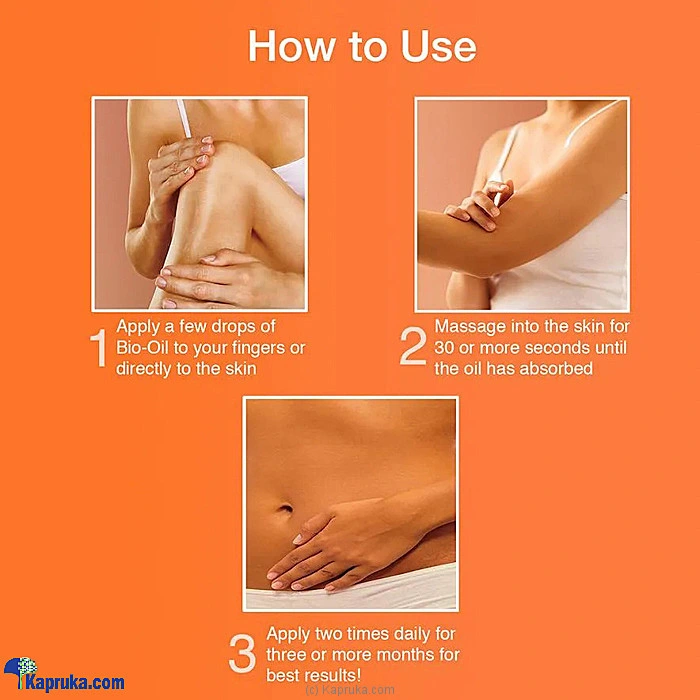 How to Use

1 Apply a few drops of Bio-Oil to your fingers or directly to the skin

2 Massage into the skin for 30 or more seconds until the oil has absorbed

3 Apply two times daily for three or more months for best results!

Kapruka.com

(c) Kapruka.com