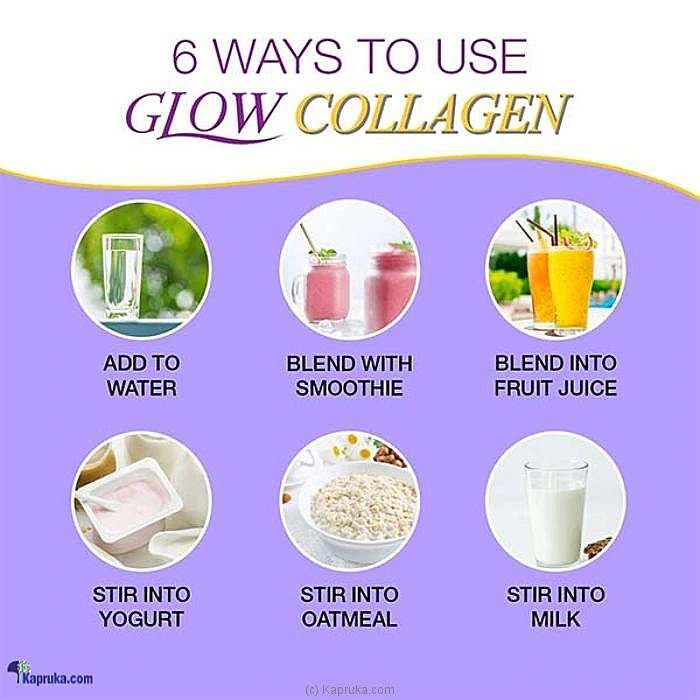 6 WAYS TO USE
GLOW COLLAGEN

ADD TO WATER

BLEND WITH SMOOTHIE

BLEND INTO FRUIT JUICE

STIR INTO YOGURT

STIR INTO OATMEAL

STIR INTO MILK

Kapruka.com

(c) Kapruka.com