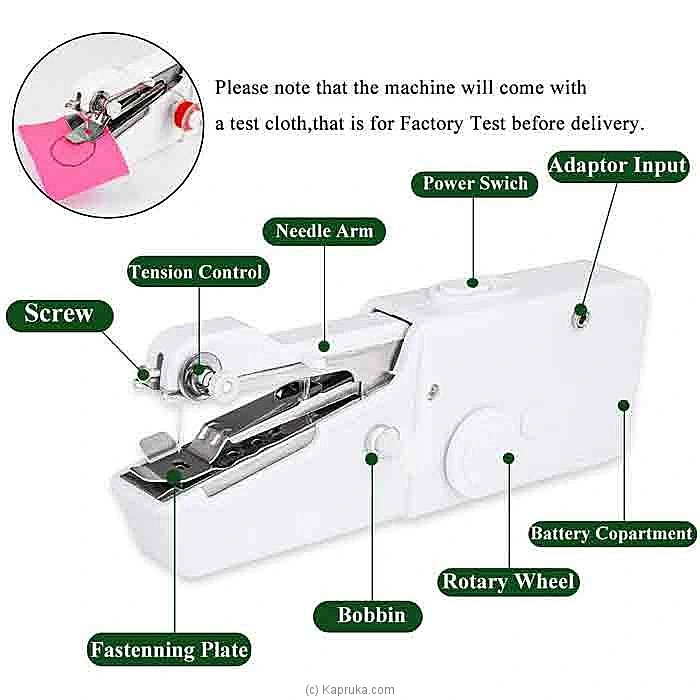 Please note that the machine will come with a test cloth,that is for Factory Test before delivery.

Adaptor Input

Power Swich

Needle Arm

Tension Control

Screw

Battery Copartment

Rotary Wheel

Bobbin

Fastenning Plate

(c) Kapruka.com