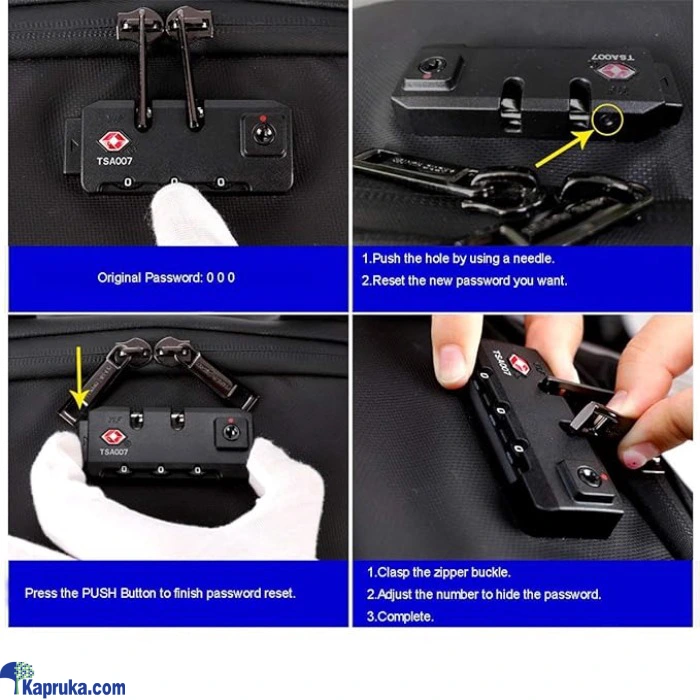 TSA007
0 0 0

Original Password: 0 0 0

TSA007

1.Push the hole by using a needle.
2.Reset the new password you want.

TSA007
0 0 0

Press the PUSH Button to finish password reset.

TSA007
0 0 0

1.Clasp the zipper buckle.
2.Adjust the number to hide the password.
3.Complete.

Kapruka.com